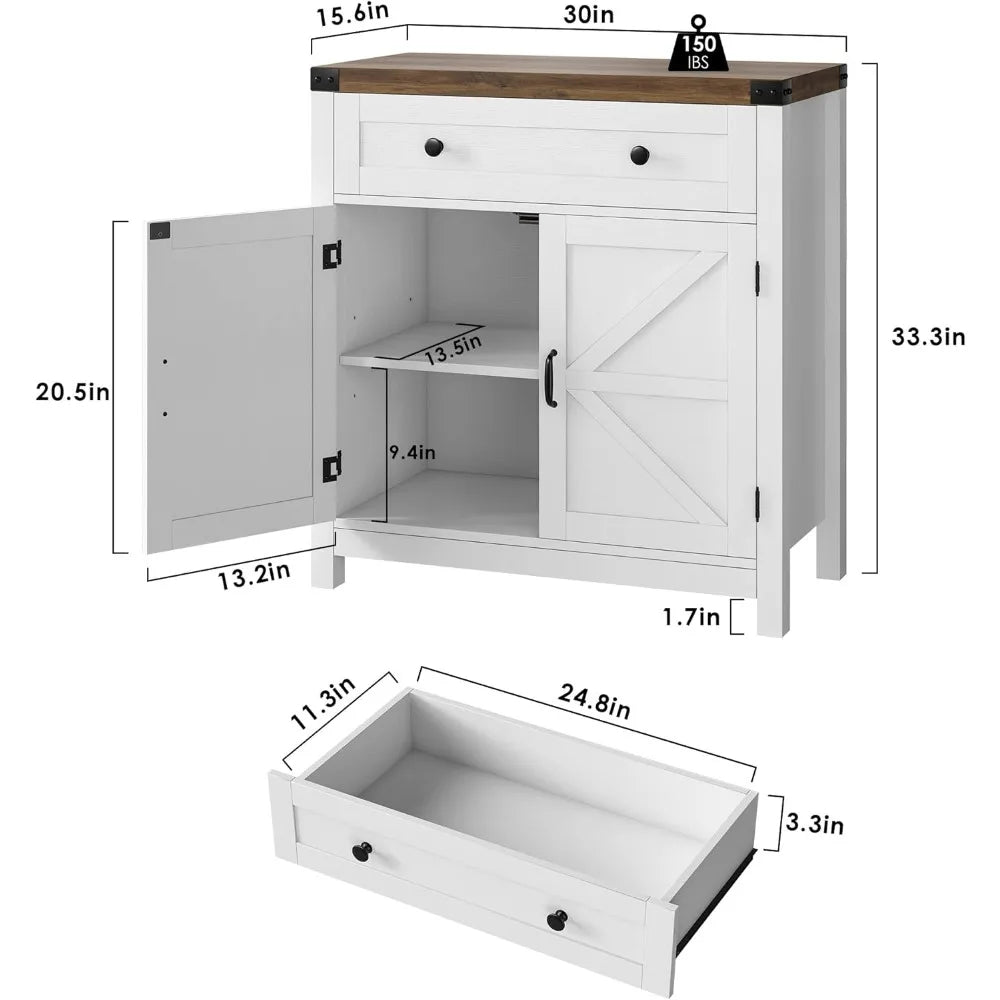 15.6in
30in
150
IBS
33.3in
20.5in
13.5in
9.4in
13.2in
1.7in
11.3in
24.8in
3.3in