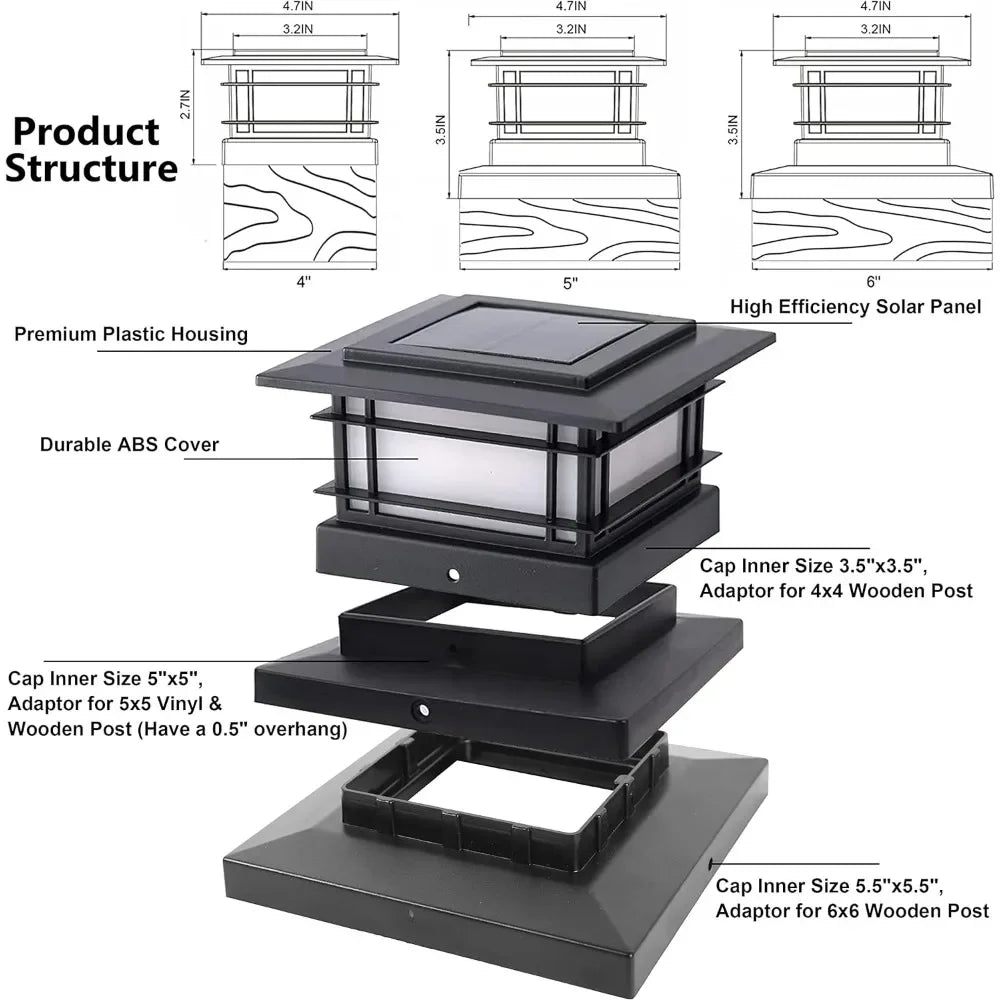 Product Structure

4.7IN
3.2IN
2.7IN
4"

4.7IN
3.2IN
3.5IN
5"

4.7IN
3.2IN
3.5IN
6"

Premium Plastic Housing

High Efficiency Solar Panel

Durable ABS Cover

Cap Inner Size 3.5"x3.5", Adaptor for 4x4 Wooden Post

Cap Inner Size 5"x5", Adaptor for 5x5 Vinyl & Wooden Post (Have a 0.5" overhang)

Cap Inner Size 5.5"x5.5", Adaptor for 6x6 Wooden Post