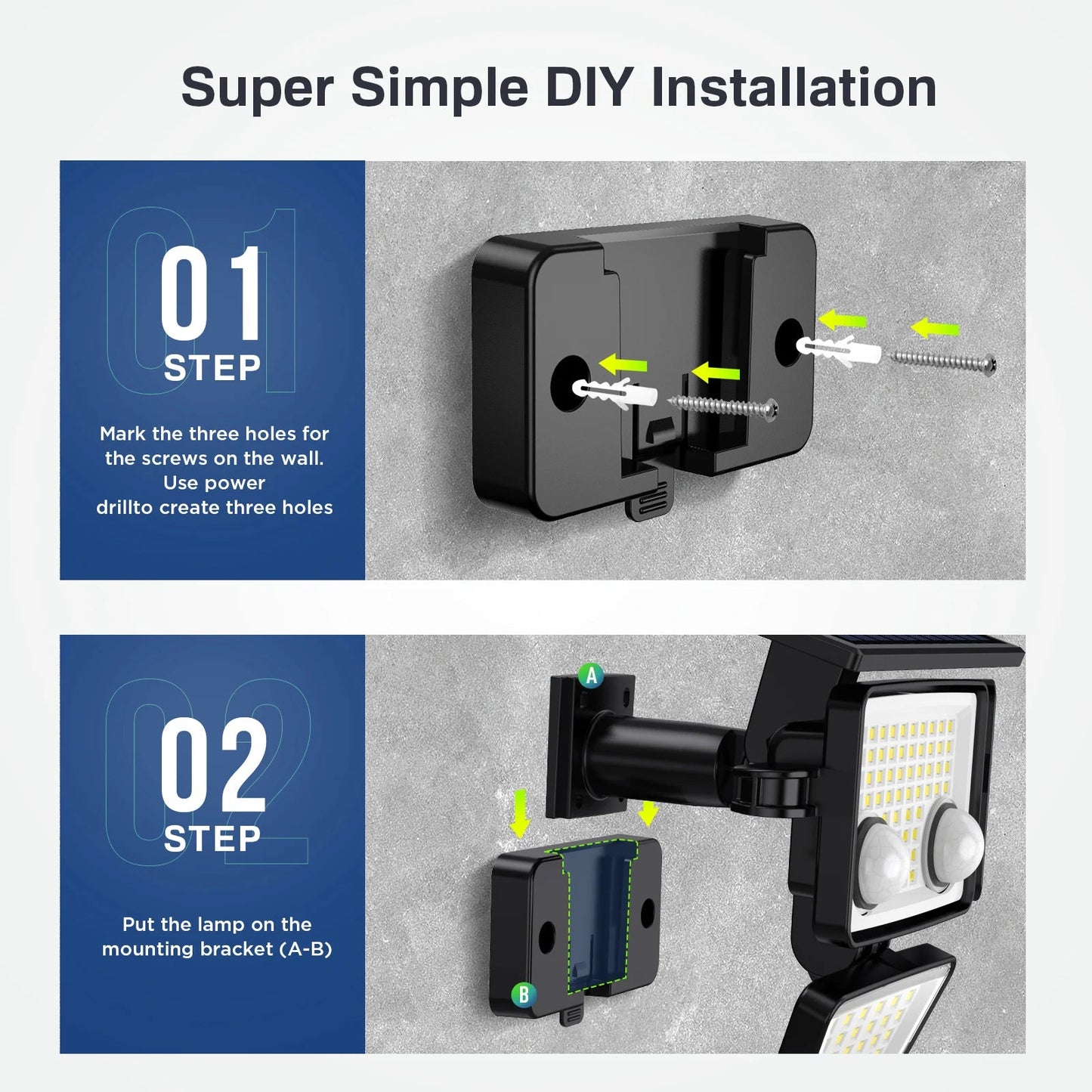 Super Simple DIY Installation

01
STEP

Mark the three holes for the screws on the wall. Use power drillto create three holes

02
STEP

Put the lamp on the mounting bracket (A-B)

A

B