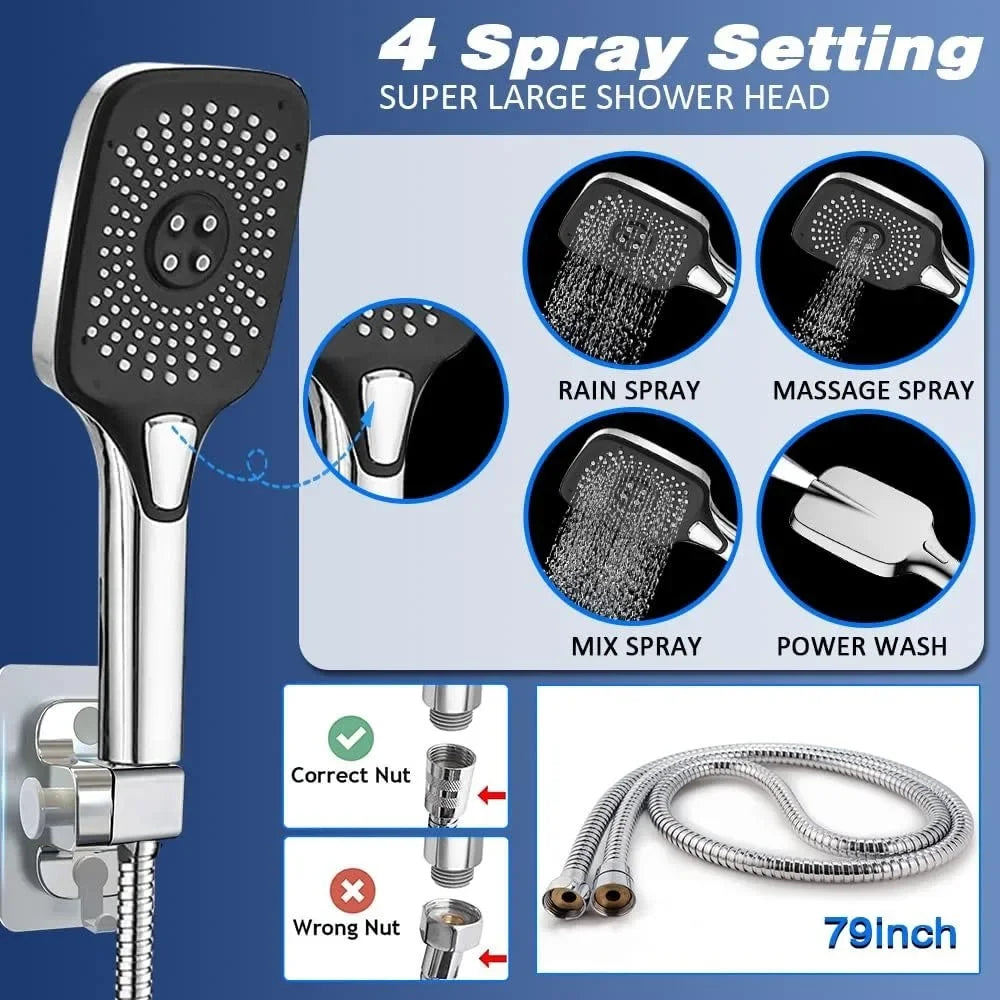 4 Spray Setting
SUPER LARGE SHOWER HEAD

RAIN SPRAY
MASSAGE SPRAY
MIX SPRAY
POWER WASH

Correct Nut
Wrong Nut

79Inch