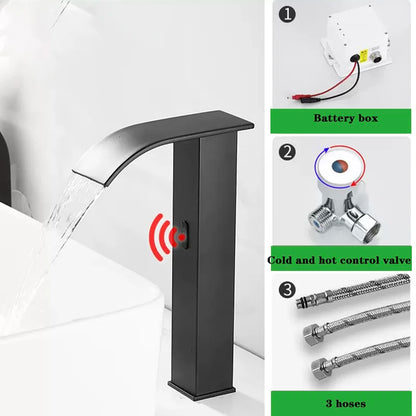 1

Battery box

2

Cold and hot control valve

3

3 hoses