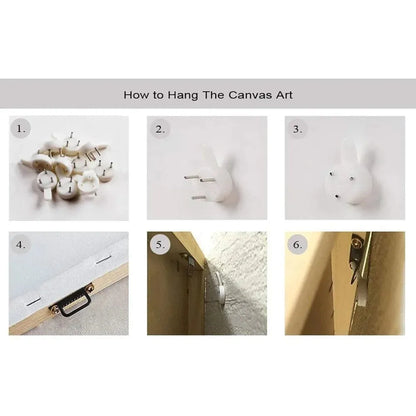 How to Hang The Canvas Art

1.

2.

3.

4.

5.

6.