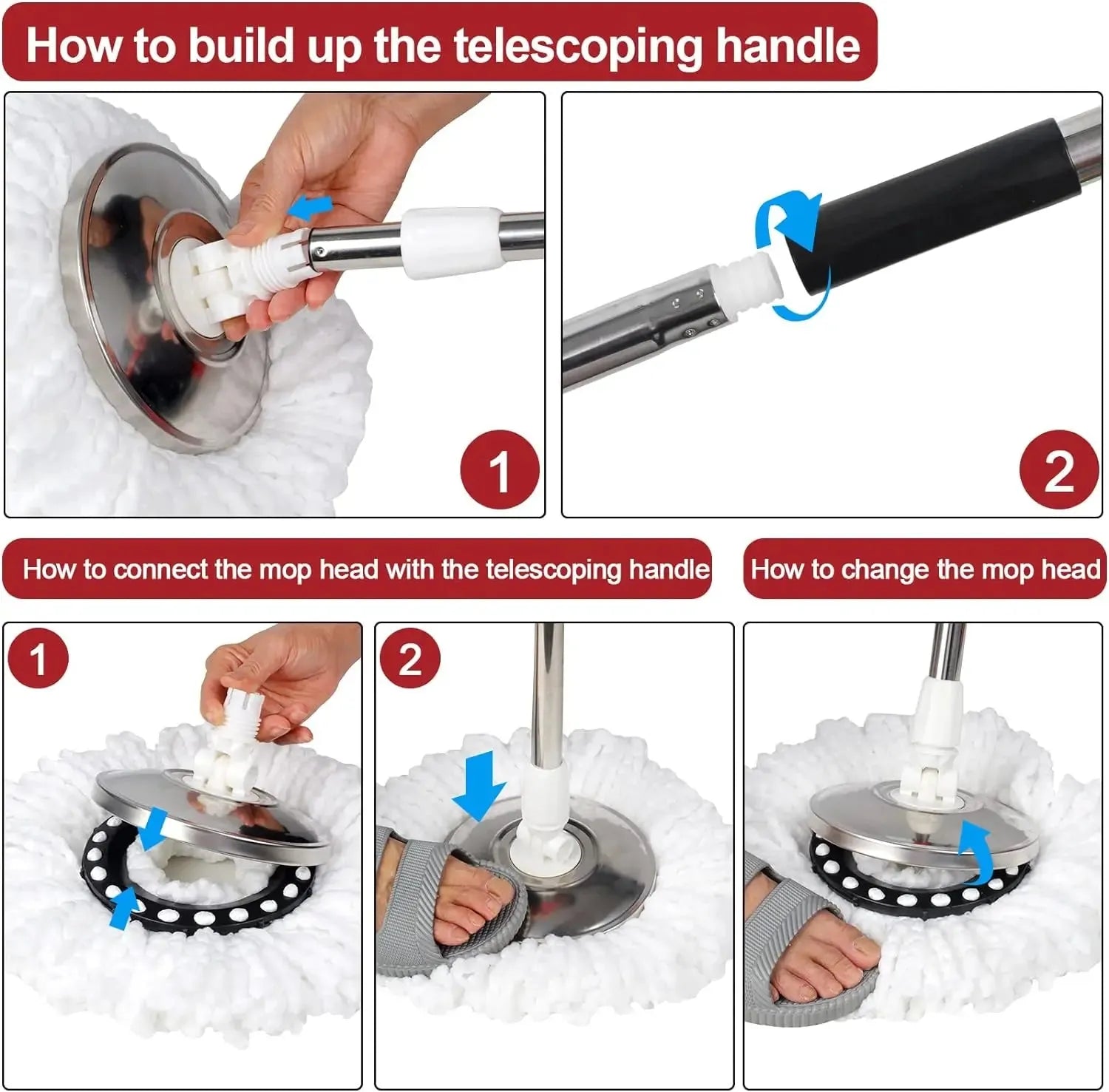 How to build up the telescoping handle

1

2

How to connect the mop head with the telescoping handle

How to change the mop head

1

2